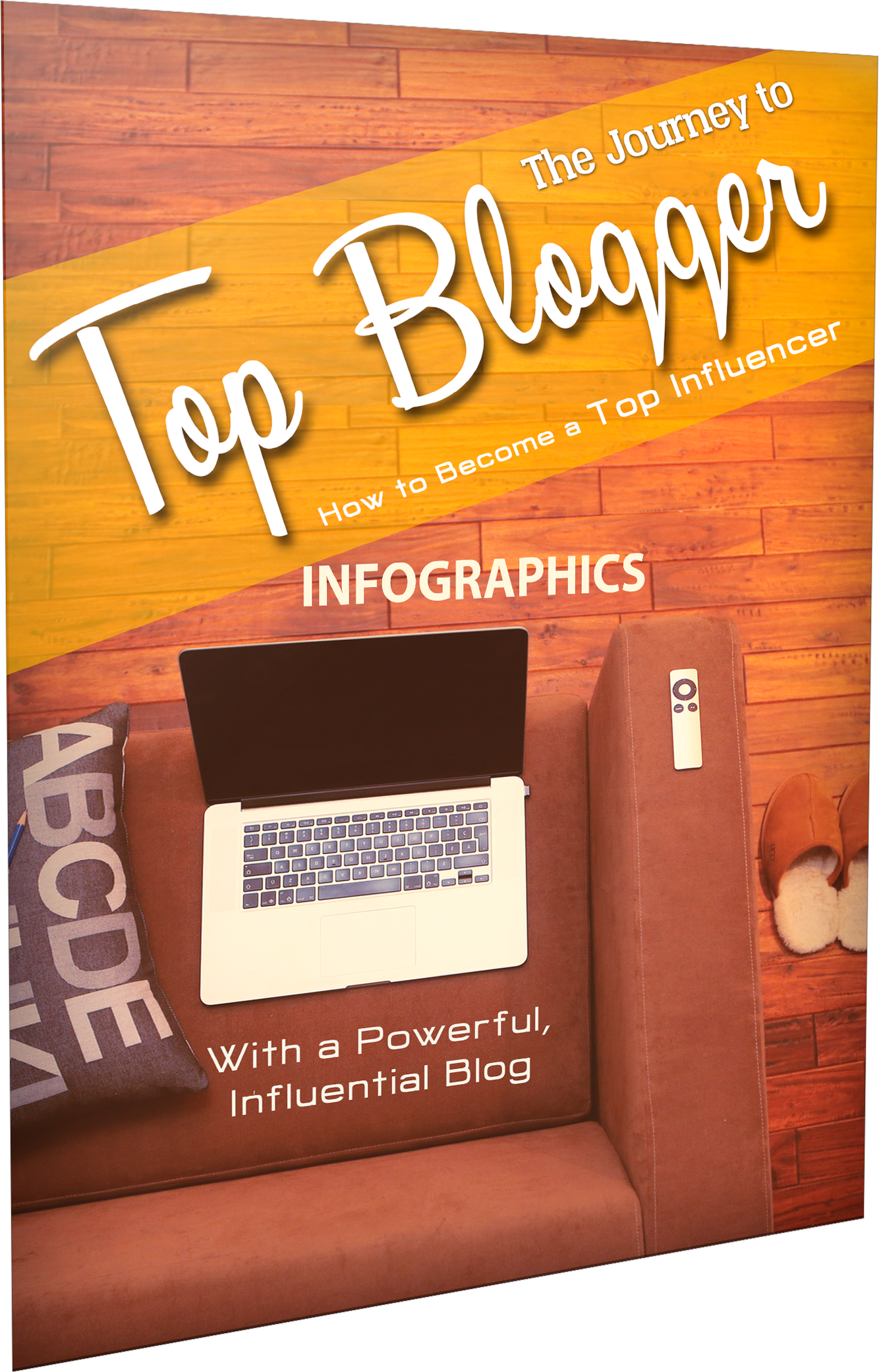 The Journey to

Top Blogger

How to Become a Top Influencer

INFOGRAPHICS

ABCDE

With a Powerful, Influential Blog