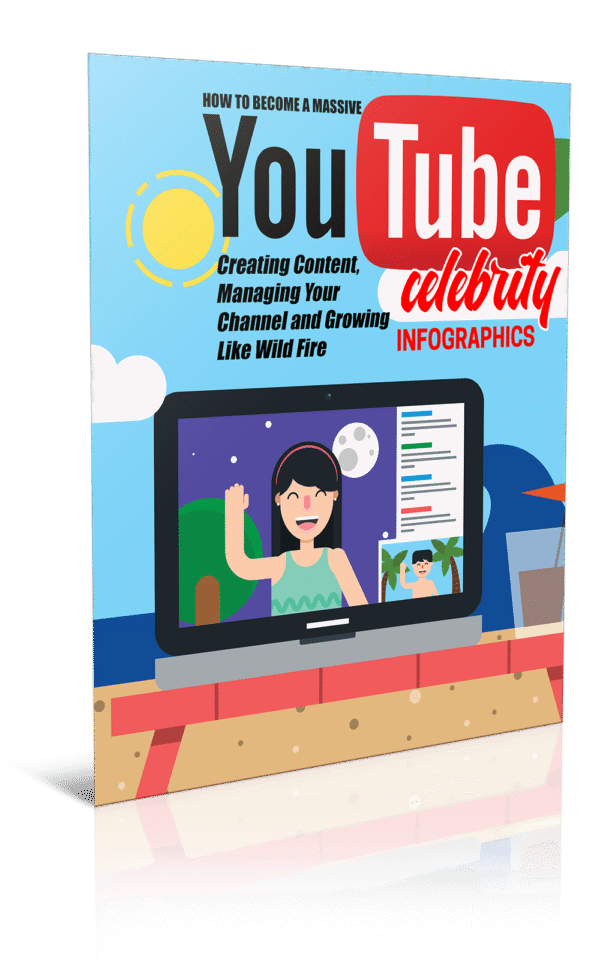 HOW TO BECOME A MASSIVE
YouTube
celebrity
Creating Content, Managing Your Channel and Growing Like Wild Fire
INFOGRAPHICS